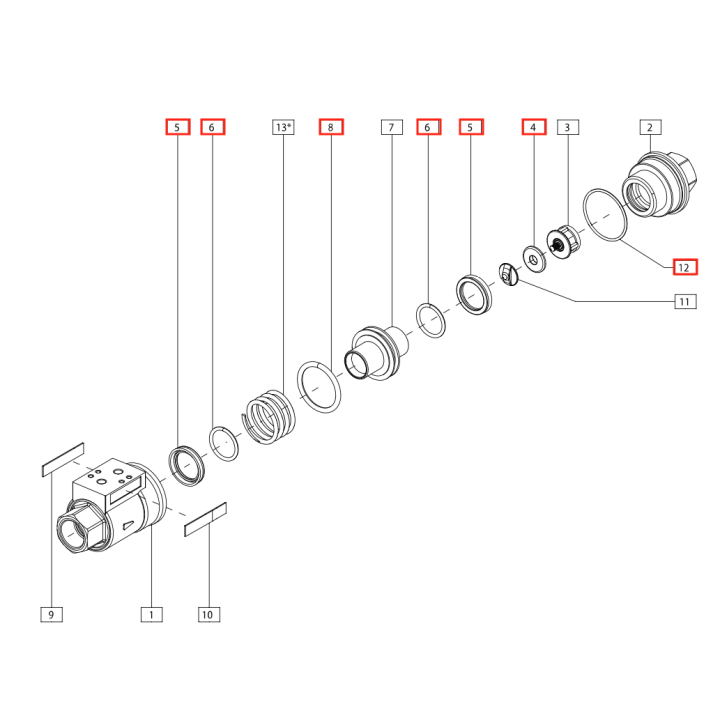 5
6
13*
8
7
6
5
4
3
2
12
11
9
1
10